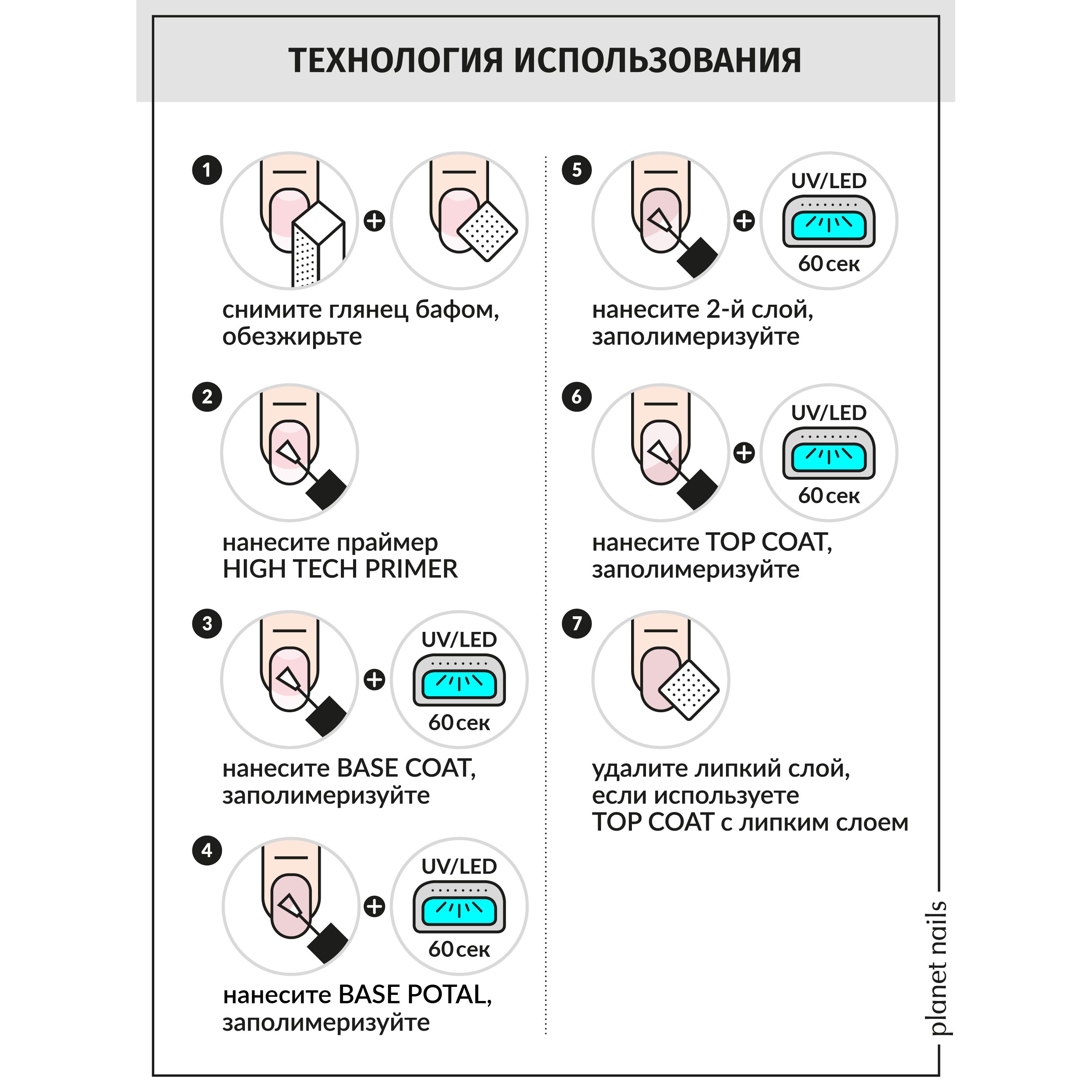 ТЕХНОЛОГИЯ ИСПОЛЬЗОВАНИЯ

1

снимите глянец бафом, обезжирьте

2

нанесите праймер HIGH TECH PRIMER

3

UV/LED

60 сек

нанесите BASE COAT, заполимеризуйте

4

UV/LED

60 сек

нанесите BASE POTAL, заполимеризуйте

5

UV/LED

60 сек

нанесите 2-й слой, заполимеризуйте

6

UV/LED

60 сек

нанесите TOP COAT, заполимеризуйте

7

удалите липкий слой, если используете TOP COAT с липким слоем

planet nails