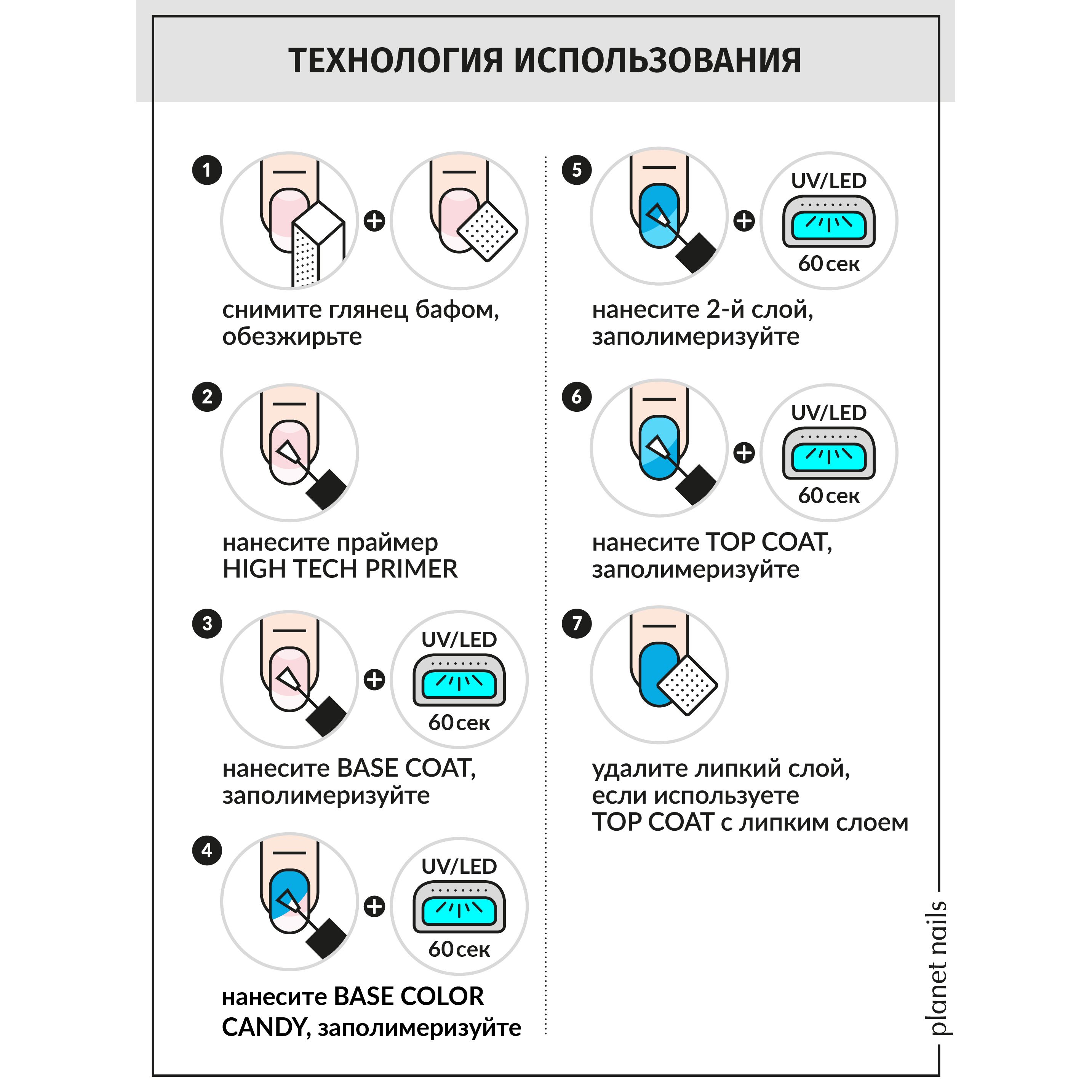 ТЕХНОЛОГИЯ ИСПОЛЬЗОВАНИЯ

1

снимите глянец бафом, обезжирьте

2

нанесите праймер HIGH TECH PRIMER

3

UV/LED

60 сек

нанесите BASE COAT, заполимеризуйте

4

UV/LED

60 сек

нанесите BASE COLOR CANDY, заполимеризуйте

5

UV/LED

60 сек

нанесите 2-й слой, заполимеризуйте

6

UV/LED

60 сек

нанесите TOP COAT, заполимеризуйте

7

удалите липкий слой, если используете TOP COAT с липким слоем

planet nails