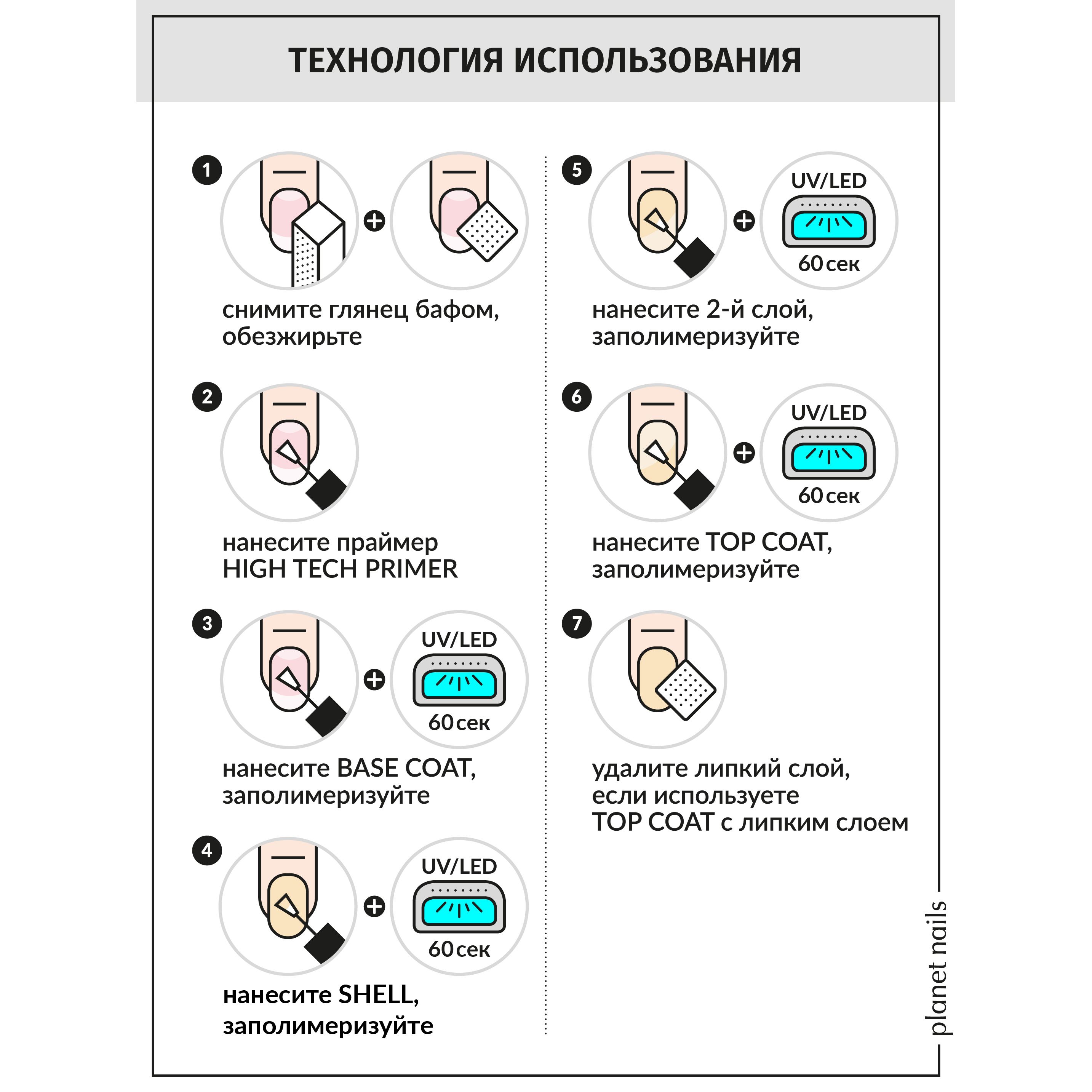 ТЕХНОЛОГИЯ ИСПОЛЬЗОВАНИЯ

1

снимите глянец бафом, обезжирьте

2

нанесите праймер HIGH TECH PRIMER

3

UV/LED

60 сек

нанесите BASE COAT, заполимеризуйте

4

UV/LED

60 сек

нанесите SHELL, заполимеризуйте

5

UV/LED

60 сек

нанесите 2-й слой, заполимеризуйте

6

UV/LED

60 сек

нанесите TOP COAT, заполимеризуйте

7

удалите липкий слой, если используете TOP COAT с липким слоем

planet nails