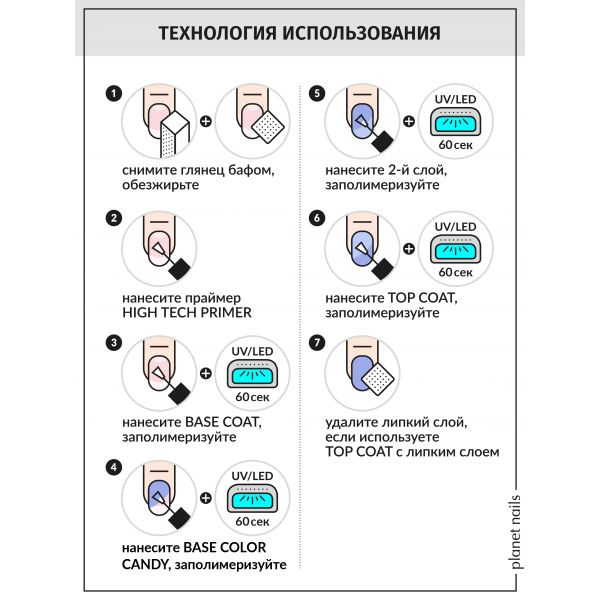 ТЕХНОЛОГИЯ ИСПОЛЬЗОВАНИЯ

1

снимите глянец бафом, обезжирьте

2

нанесите праймер HIGH TECH PRIMER

3

UV/LED

60 сек

нанесите BASE COAT, заполимеризуйте

4

UV/LED

60 сек

нанесите BASE COLOR CANDY, заполимеризуйте

5

UV/LED

60 сек

нанесите 2-й слой, заполимеризуйте

6

UV/LED

60 сек

нанесите TOP COAT, заполимеризуйте

7

удалите липкий слой, если используете TOP COAT с липким слоем

planet nails