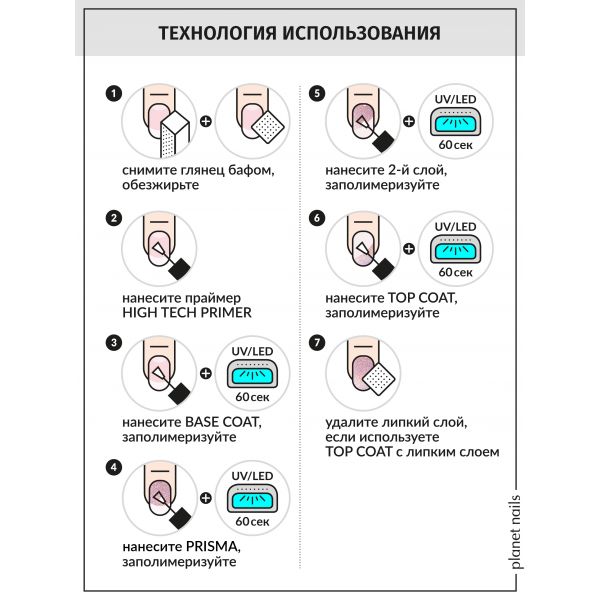 ТЕХНОЛОГИЯ ИСПОЛЬЗОВАНИЯ

1

снимите глянец бафом, обезжирьте

2

нанесите праймер HIGH TECH PRIMER

3

UV/LED
60 сек

нанесите BASE COAT, заполимеризуйте

4

UV/LED
60 сек

нанесите PRISMA, заполимеризуйте

5

UV/LED
60 сек

нанесите 2-й слой, заполимеризуйте

6

UV/LED
60 сек

нанесите TOP COAT, заполимеризуйте

7

удалите липкий слой, если используете TOP COAT с липким слоем

planet nails