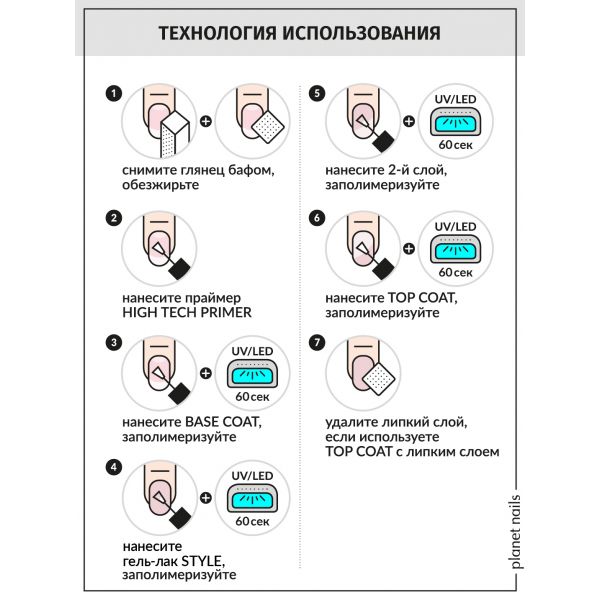 ТЕХНОЛОГИЯ ИСПОЛЬЗОВАНИЯ

1
+
снимите глянец бафом, обезжирьте

2
нанесите праймер HIGH TECH PRIMER

3
+
UV/LED
60 сек
нанесите BASE COAT, заполимеризуйте

4
+
UV/LED
60 сек
нанесите гель-лак STYLE, заполимеризуйте

5
+
UV/LED
60 сек
нанесите 2-й слой, заполимеризуйте

6
+
UV/LED
60 сек
нанесите TOP COAT, заполимеризуйте

7
удалите липкий слой, если используете TOP COAT с липким слоем

planet nails