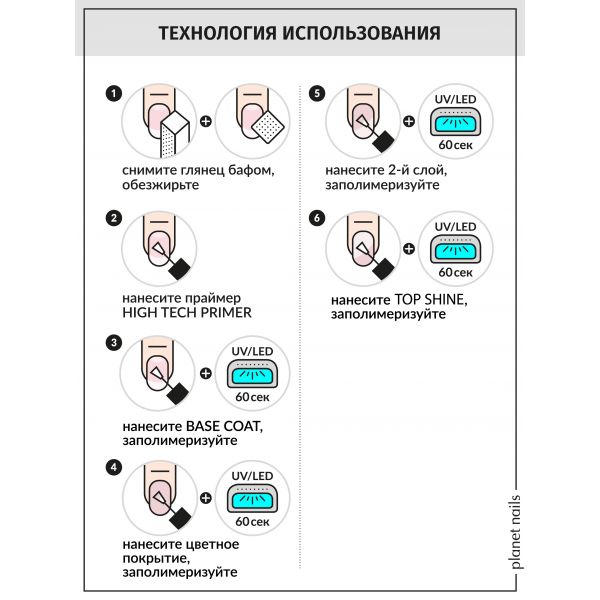 ТЕХНОЛОГИЯ ИСПОЛЬЗОВАНИЯ

1

снимите глянец бафом, обезжирьте

2

нанесите праймер HIGH TECH PRIMER

3

UV/LED
60 сек

нанесите BASE COAT, заполимеризуйте

4

UV/LED
60 сек

нанесите цветное покрытие, заполимеризуйте

5

UV/LED
60 сек

нанесите 2-й слой, заполимеризуйте

6

UV/LED
60 сек

нанесите TOP SHINE, заполимеризуйте

planet nails