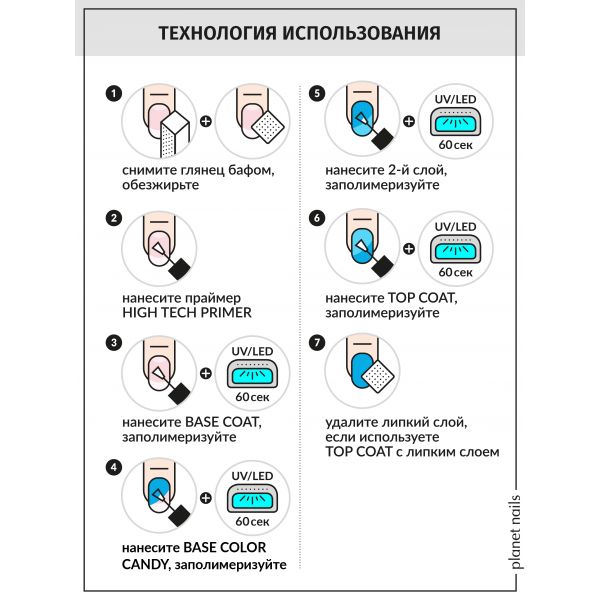 ТЕХНОЛОГИЯ ИСПОЛЬЗОВАНИЯ

1

снимите глянец бафом, обезжирьте

2

нанесите праймер HIGH TECH PRIMER

3

UV/LED
60 сек

нанесите BASE COAT, заполимеризуйте

4

UV/LED
60 сек

нанесите BASE COLOR CANDY, заполимеризуйте

5

UV/LED
60 сек

нанесите 2-й слой, заполимеризуйте

6

UV/LED
60 сек

нанесите TOP COAT, заполимеризуйте

7

удалите липкий слой, если используете TOP COAT с липким слоем

planet nails