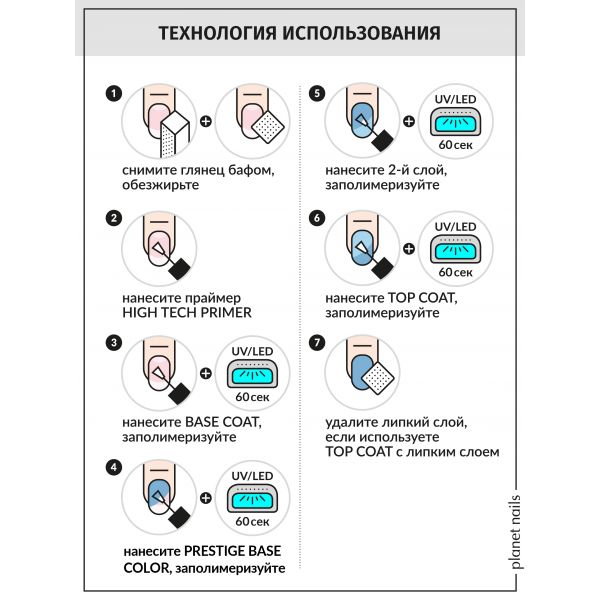 ТЕХНОЛОГИЯ ИСПОЛЬЗОВАНИЯ

1

снимите глянец бафом, обезжирьте

2

нанесите праймер HIGH TECH PRIMER

3

UV/LED
60 сек

нанесите BASE COAT, заполимеризуйте

4

UV/LED
60 сек

нанесите PRESTIGE BASE COLOR, заполимеризуйте

5

UV/LED
60 сек

нанесите 2-й слой, заполимеризуйте

6

UV/LED
60 сек

нанесите TOP COAT, заполимеризуйте

7

удалите липкий слой, если используете TOP COAT с липким слоем

planet nails